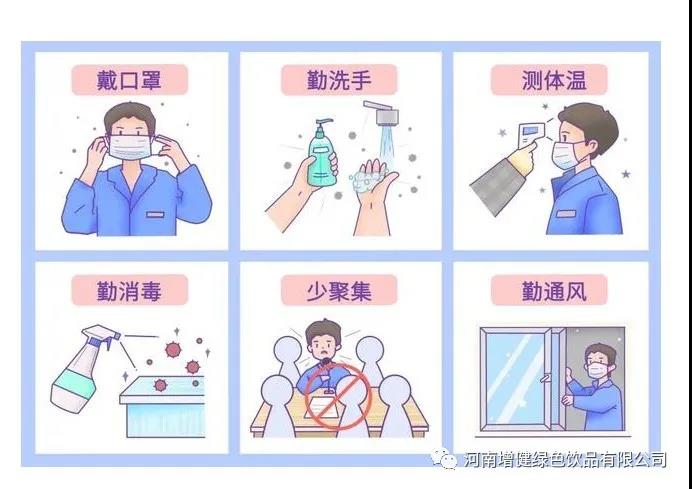 戴口罩

勤洗手

测体温

勤消毒

少聚集

勤通风

河南增健绿色饮品有限公司